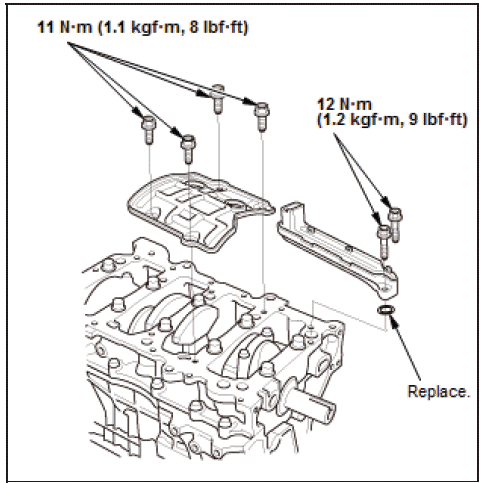 11 N·m (1.1 kgf·m, 8 lbf·ft)

12 N·m
(1.2 kgf·m, 9 lbf·ft)

Replace.